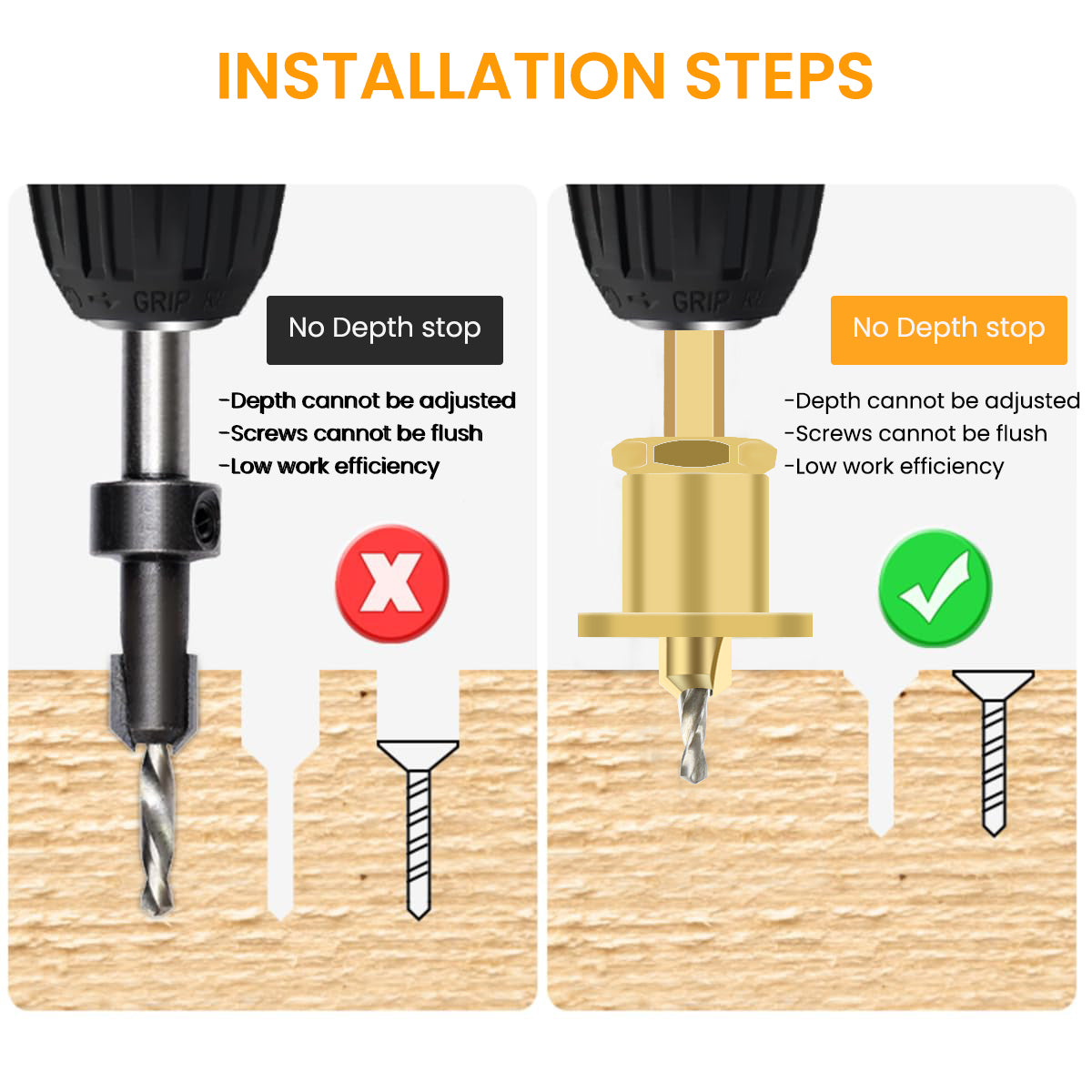 INSTALLATION STEPS

GRIP

No Depth stop

-Depth cannot be adjusted
-Screws cannot be flush
-Low work efficiency

GRIP

No Depth stop

-Depth cannot be adjusted
-Screws cannot be flush
-Low work efficiency